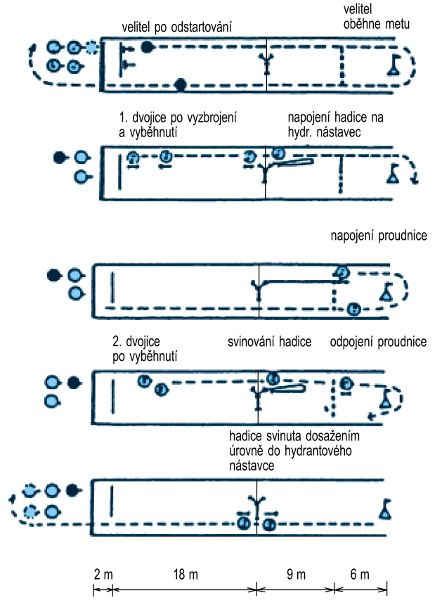 velitel po odstartování

velitel oběhne metu

1. dvojice po vyzbrojení a vyběhnutí

napojení hadice na hydr. nástavec

napojení proudnice

2. dvojice po vyběhnutí

svinování hadice

odpojení proudnice

hadice svinuta dosažením úrovně do hydrantového nástavce

2 m

18 m

9 m

6 m